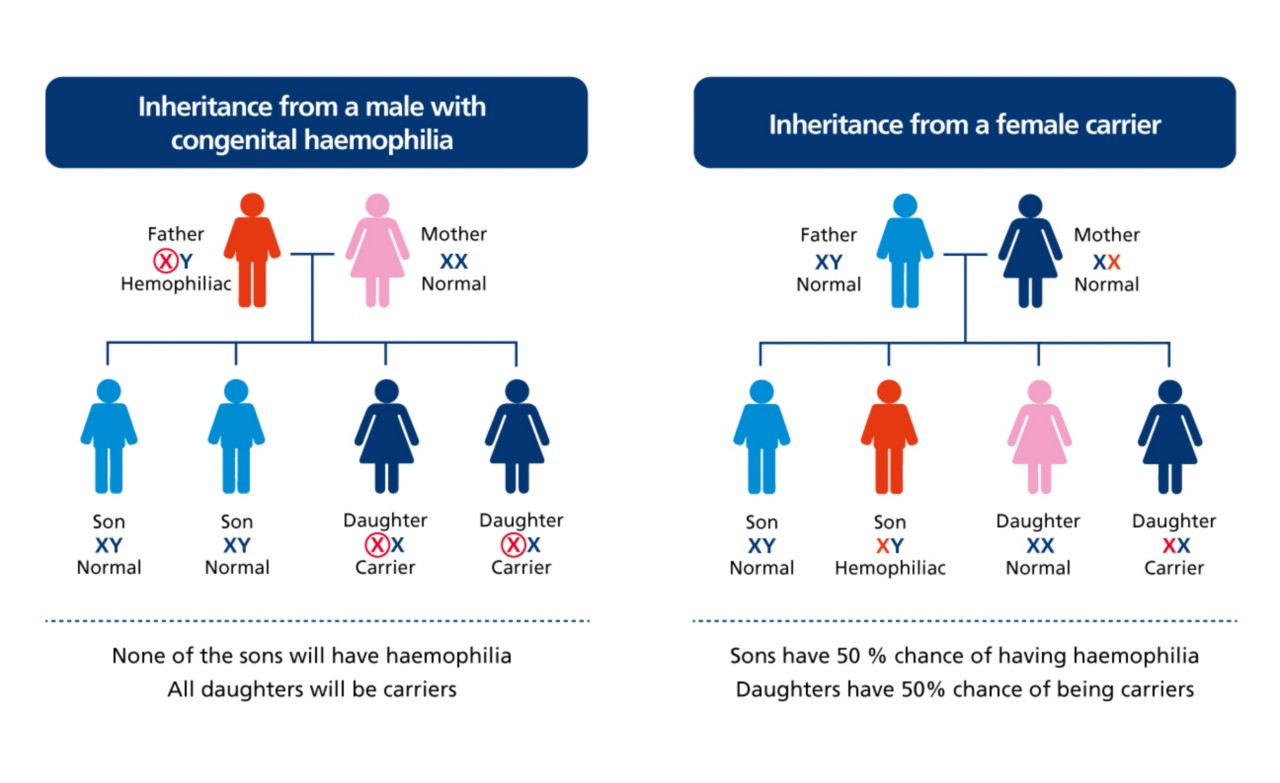 Inheritance from a male with congenital haemophilia

Father
XY
Hemophiliac

Mother
XX
Normal

Son
XY
Normal

Son
XY
Normal

Daughter
XX
Carrier

Daughter
XX
Carrier

None of the sons will have haemophilia
All daughters will be carriers

Inheritance from a female carrier

Father
XY
Normal

Mother
XX
Normal

Son
XY
Normal

Son
XY
Hemophiliac

Daughter
XX
Normal

Daughter
XX
Carrier

Sons have 50 % chance of having haemophilia
Daughters have 50% chance of being carriers